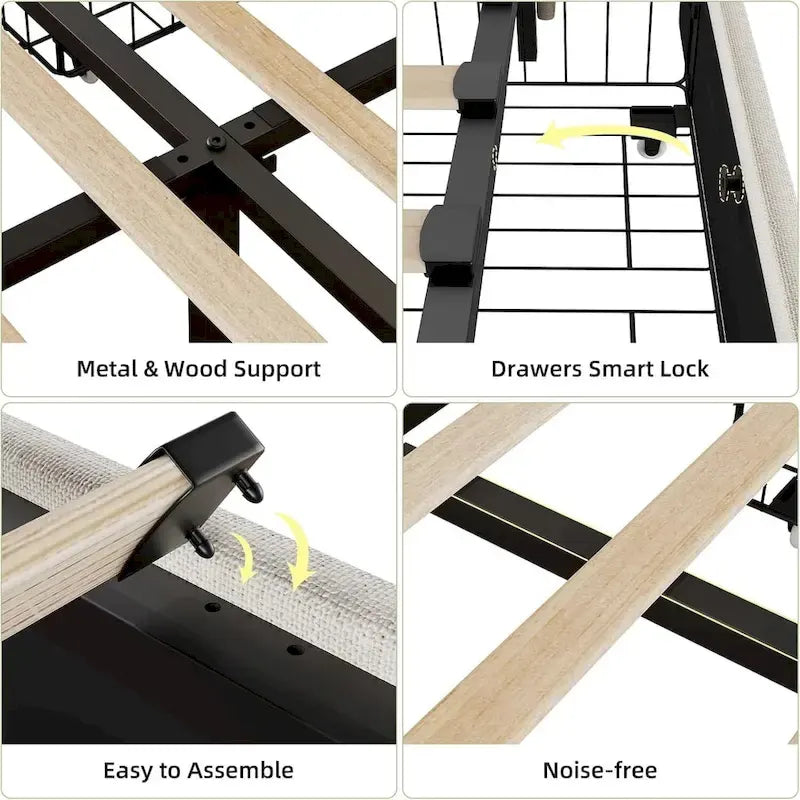 Metal & Wood Support

Drawers Smart Lock

Easy to Assemble

Noise-free